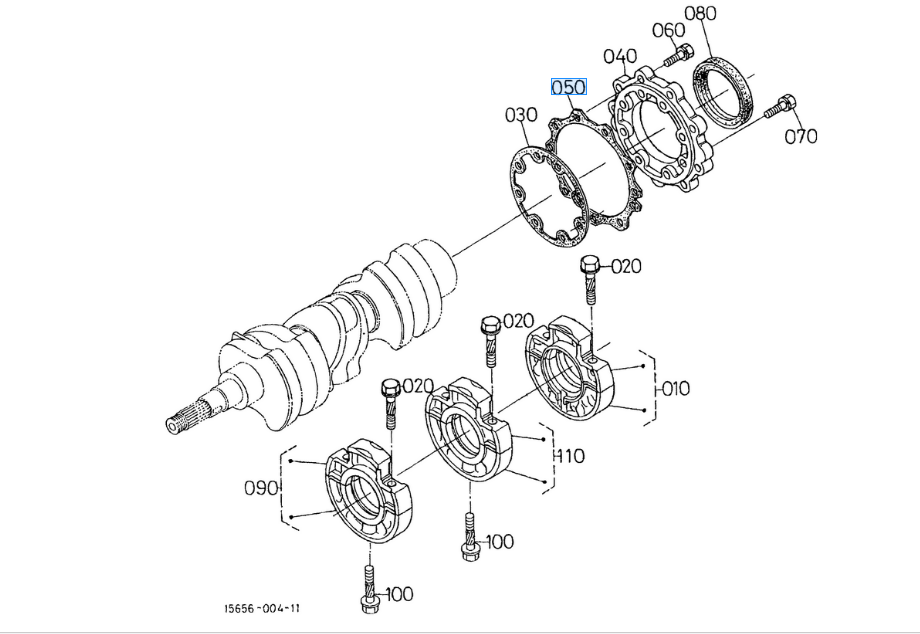 080
060
040
050
030
070
020
020
020
010
110
090
100
100
15656-004-11